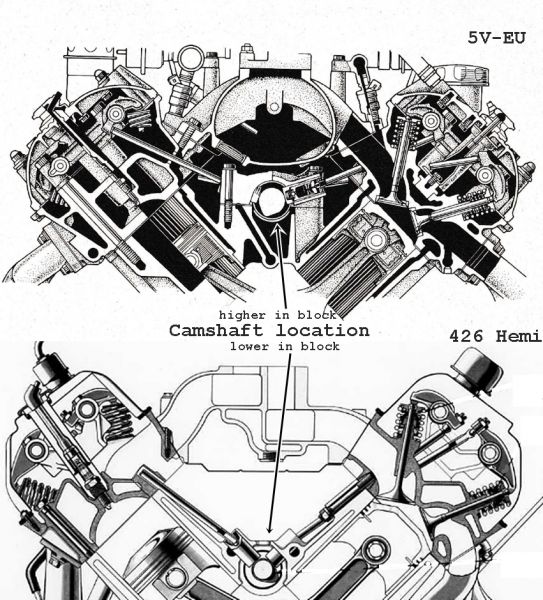 5V-EU

higher in block
Camshaft location
lower in block

426 Hemi