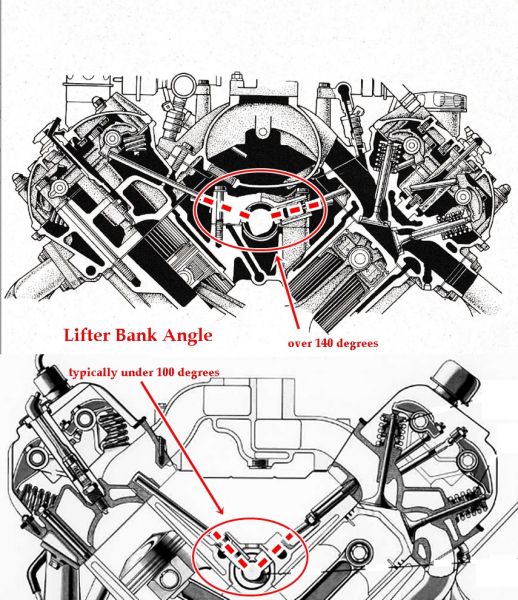 Lifter Bank Angle

over 140 degrees

typically under 100 degrees